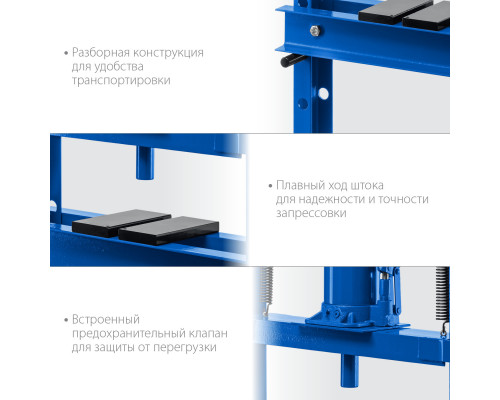 • Разборная конструкция для удобства транспортировки

• Плавный ход штока для надежности и точности запрессовки

• Встроенный предохранительный клапан для защиты от перегрузки