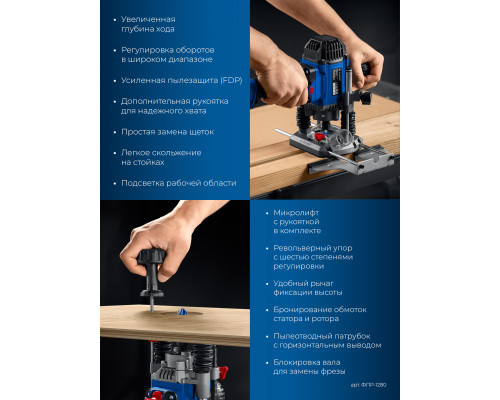 • Увеличенная глубина хода

• Регулировка оборотов в широком диапазоне

• Усиленная пылезащита (FDP)

• Дополнительная рукоятка для надежного хвата

• Простая замена щеток

• Легкое скольжение на стойках

• Подсветка рабочей области

• Микролифт с рукояткой в комплекте

• Револьверный упор с шестью степенями регулировки

• Удобный рычаг фиксации высоты

• Бронирование обмоток статора и ротора

• Пылеотводный патрубок с горизонтальным выводом

• Блокировка вала для замены фрезы

арт. ФПР-1280